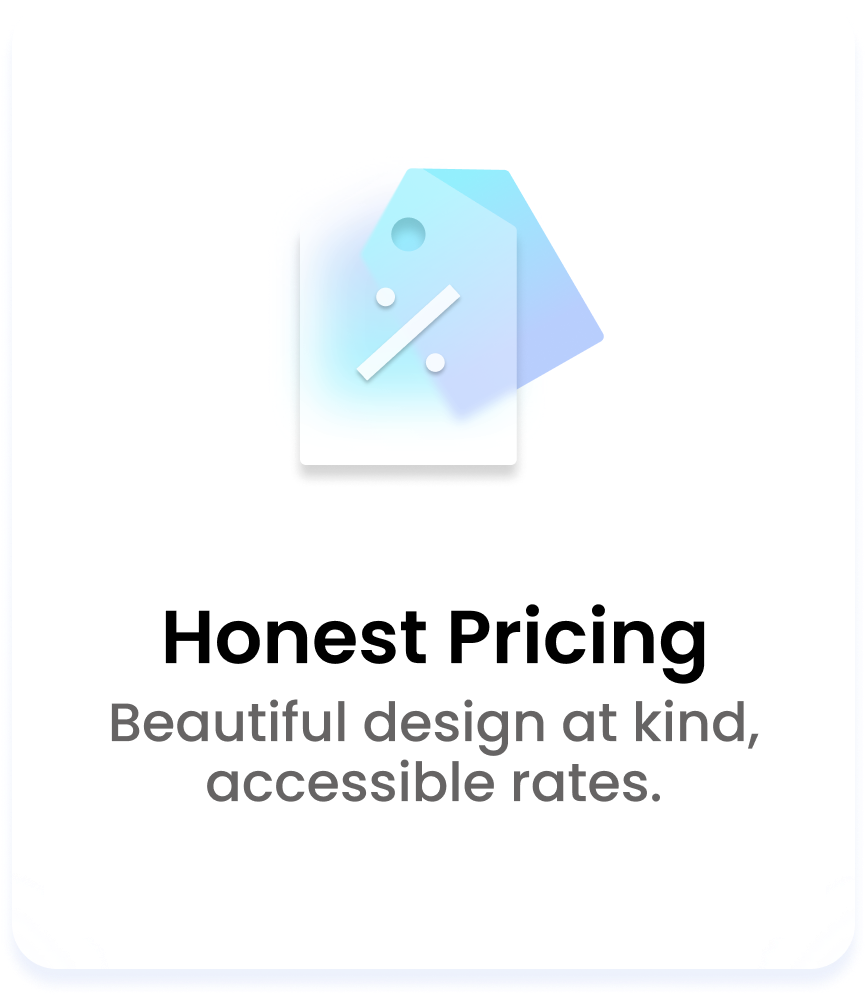 Honest Pricing

Beautiful design at kind, accessible rates.